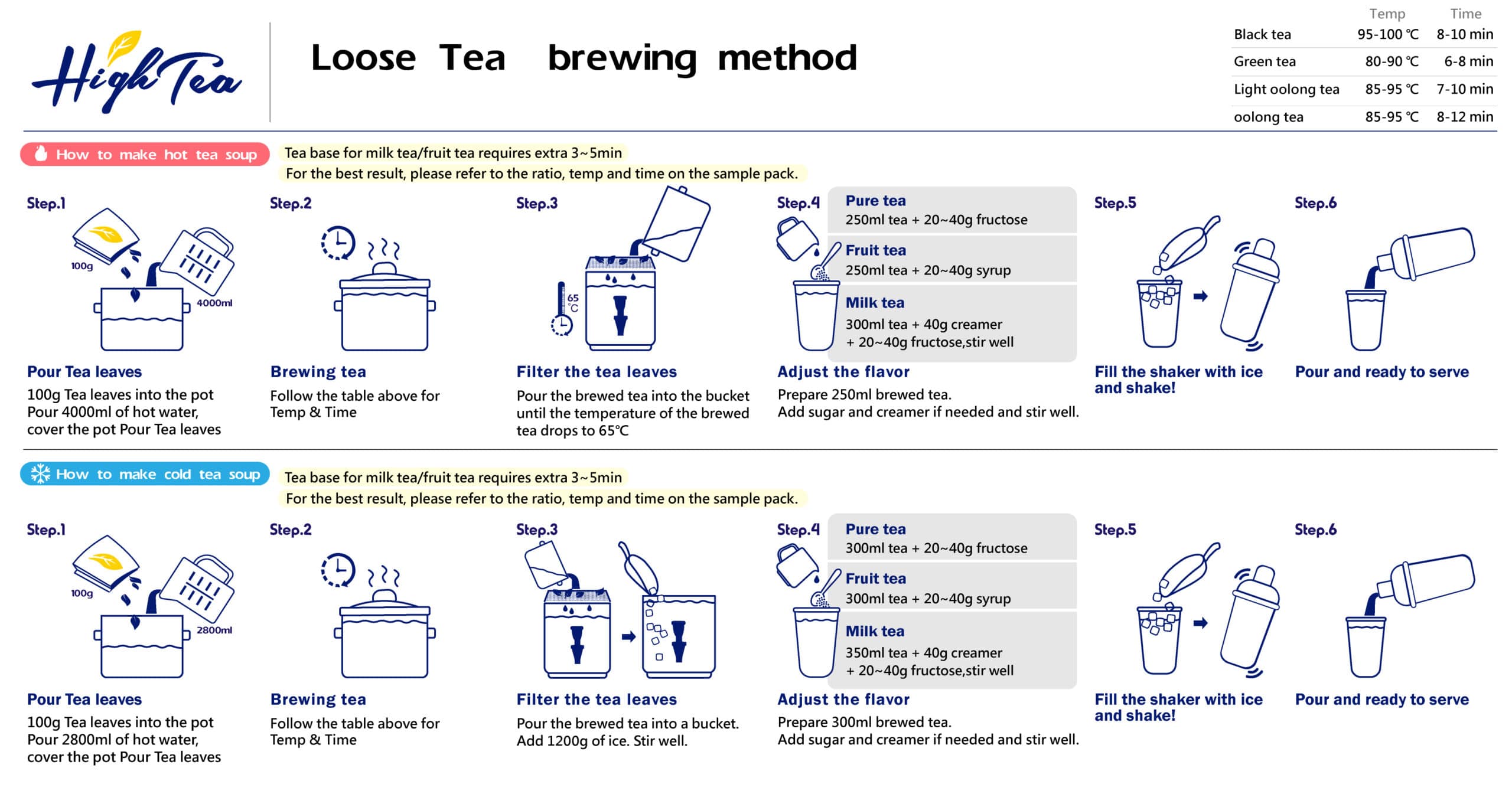 High Tea

Loose Tea brewing method

| | Temp | Time |
|---|---|---|
| Black tea | 95-100 ℃ | 8-10 min |
| Green tea | 80-90 ℃ | 6-8 min |
| Light oolong tea | 85-95 ℃ | 7-10 min |
| oolong tea | 85-95 ℃ | 8-12 min |

How to make hot tea soup

Tea base for milk tea/fruit tea requires extra 3~5min
For the best result, please refer to the ratio, temp and time on the sample pack.

Step.1
100g
4000ml
Pour Tea leaves
100g Tea leaves into the pot Pour 4000ml of hot water, cover the pot Pour Tea leaves

Step.2
Brewing tea
Follow the table above for Temp & Time

Step.3
65 ℃
Filter the tea leaves
Pour the brewed tea into the bucket until the temperature of the brewed tea drops to 65℃

Step.4
Pure tea
250ml tea + 20~40g fructose
Fruit tea
250ml tea + 20~40g syrup
Milk tea
300ml tea + 40g creamer + 20~40g fructose,stir well
Adjust the flavor
Prepare 250ml brewed tea.
Add sugar and creamer if needed and stir well.

Step.5
Fill the shaker with ice and shake!

Step.6
Pour and ready to serve

How to make cold tea soup

Tea base for milk tea/fruit tea requires extra 3~5min
For the best result, please refer to the ratio, temp and time on the sample pack.

Step.1
100g
2800ml
Pour Tea leaves
100g Tea leaves into the pot Pour 2800ml of hot water, cover the pot Pour Tea leaves

Step.2
Brewing tea
Follow the table above for Temp & Time

Step.3
Filter the tea leaves
Pour the brewed tea into a bucket. Add 1200g of ice. Stir well.

Step.4
Pure tea
300ml tea + 20~40g fructose
Fruit tea
300ml tea + 20~40g syrup
Milk tea
350ml tea + 40g creamer + 20~40g fructose,stir well
Adjust the flavor
Prepare 300ml brewed tea.
Add sugar and creamer if needed and stir well.

Step.5
Fill the shaker with ice and shake!

Step.6
Pour and ready to serve