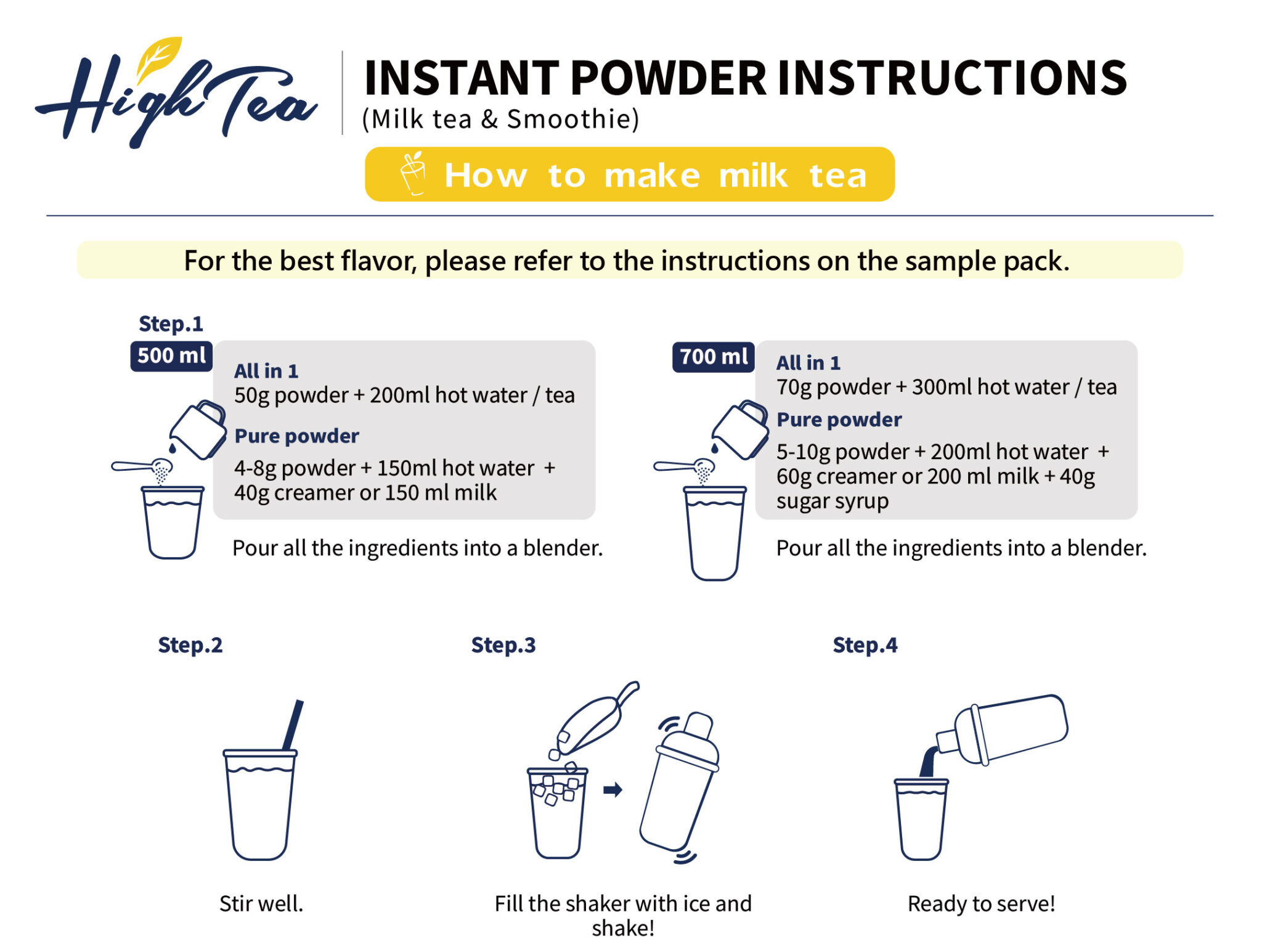 High Tea

INSTANT POWDER INSTRUCTIONS
(Milk tea & Smoothie)

How to make milk tea

For the best flavor, please refer to the instructions on the sample pack.

Step.1

500 ml

All in 1
50g powder + 200ml hot water / tea

Pure powder
4-8g powder + 150ml hot water + 40g creamer or 150 ml milk

Pour all the ingredients into a blender.

700 ml

All in 1
70g powder + 300ml hot water / tea

Pure powder
5-10g powder + 200ml hot water + 60g creamer or 200 ml milk + 40g sugar syrup

Pour all the ingredients into a blender.

Step.2

Stir well.

Step.3

Fill the shaker with ice and shake!

Step.4

Ready to serve!